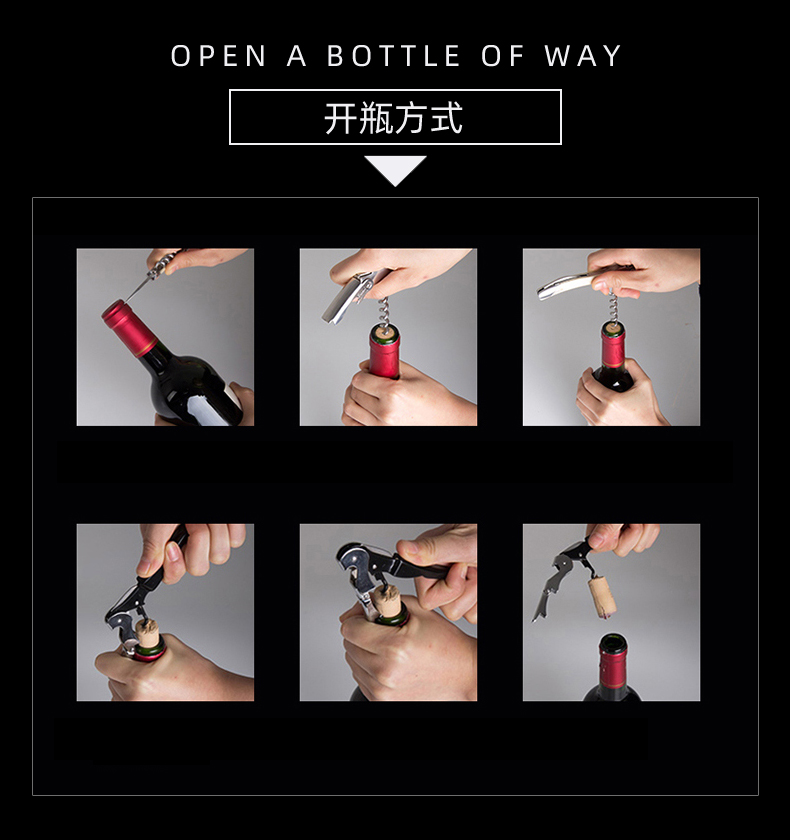 OPEN A BOTTLE OF WAY

开瓶方式