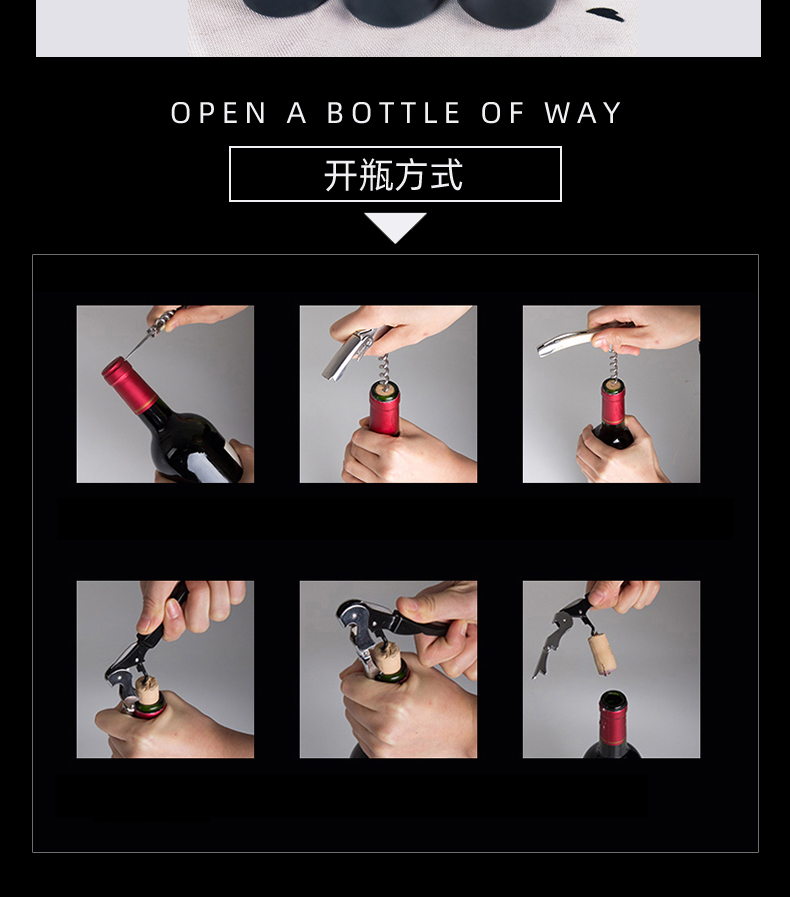 OPEN A BOTTLE OF WAY

开瓶方式